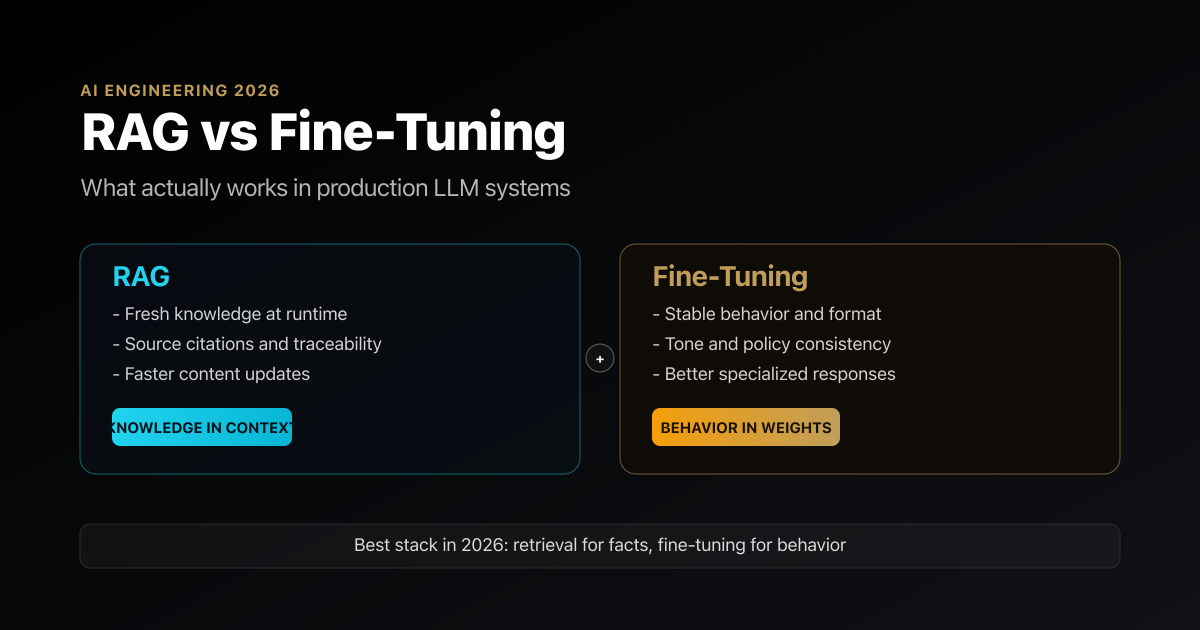 AI ENGINEERING 2026

RAG vs Fine-Tuning

What actually works in production LLM systems

RAG

- Fresh knowledge at runtime
- Source citations and traceability
- Faster content updates

KNOWLEDGE IN CONTEXT

+

Fine-Tuning

- Stable behavior and format
- Tone and policy consistency
- Better specialized responses

BEHAVIOR IN WEIGHTS

Best stack in 2026: retrieval for facts, fine-tuning for behavior